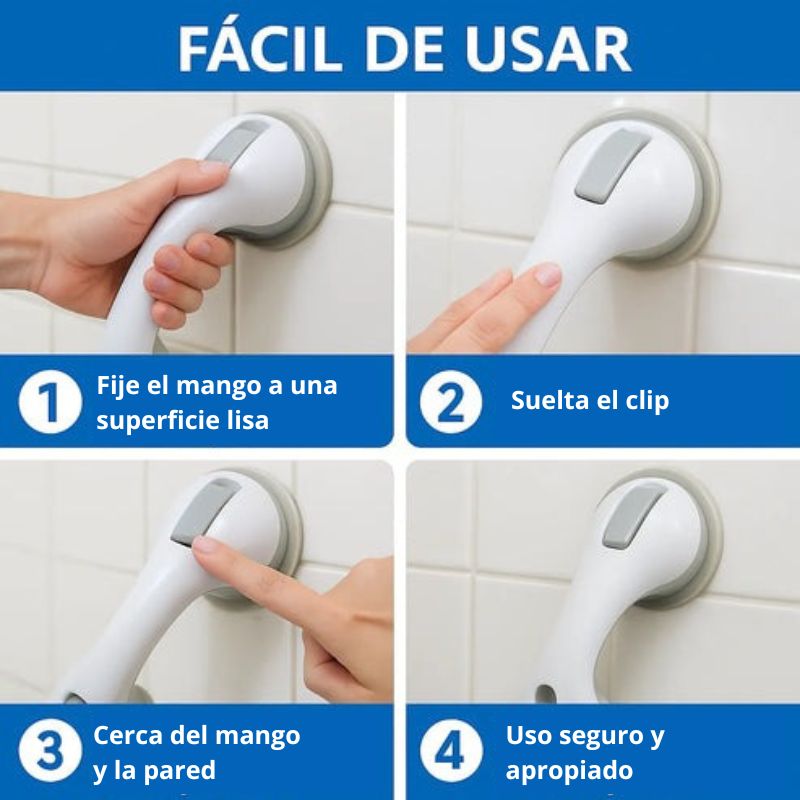 FÁCIL DE USAR

1 Fije el mango a una superficie lisa

2 Suelta el clip

3 Cerca del mango y la pared

4 Uso seguro y apropiado