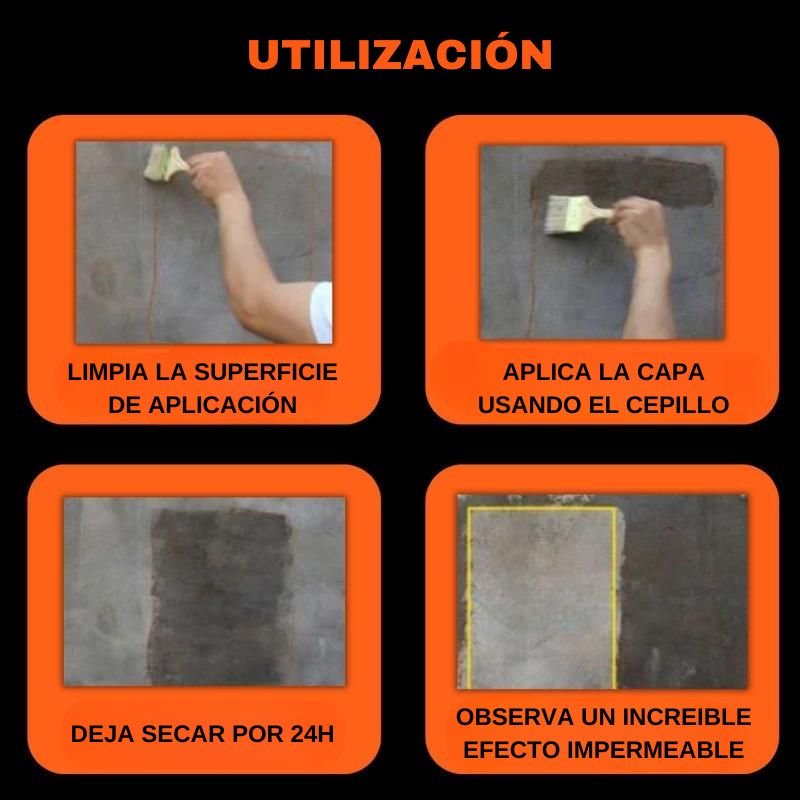 UTILIZACIÓN

LIMPIA LA SUPERFICIE DE APLICACIÓN

APLICA LA CAPA USANDO EL CEPILLO

DEJA SECAR POR 24H

OBSERVA UN INCREIBLE EFECTO IMPERMEABLE